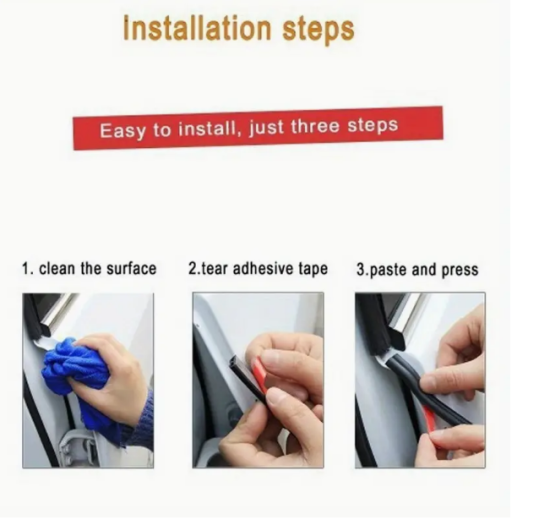 installation steps

Easy to install, just three steps

1. clean the surface

2.tear adhesive tape

3.paste and press